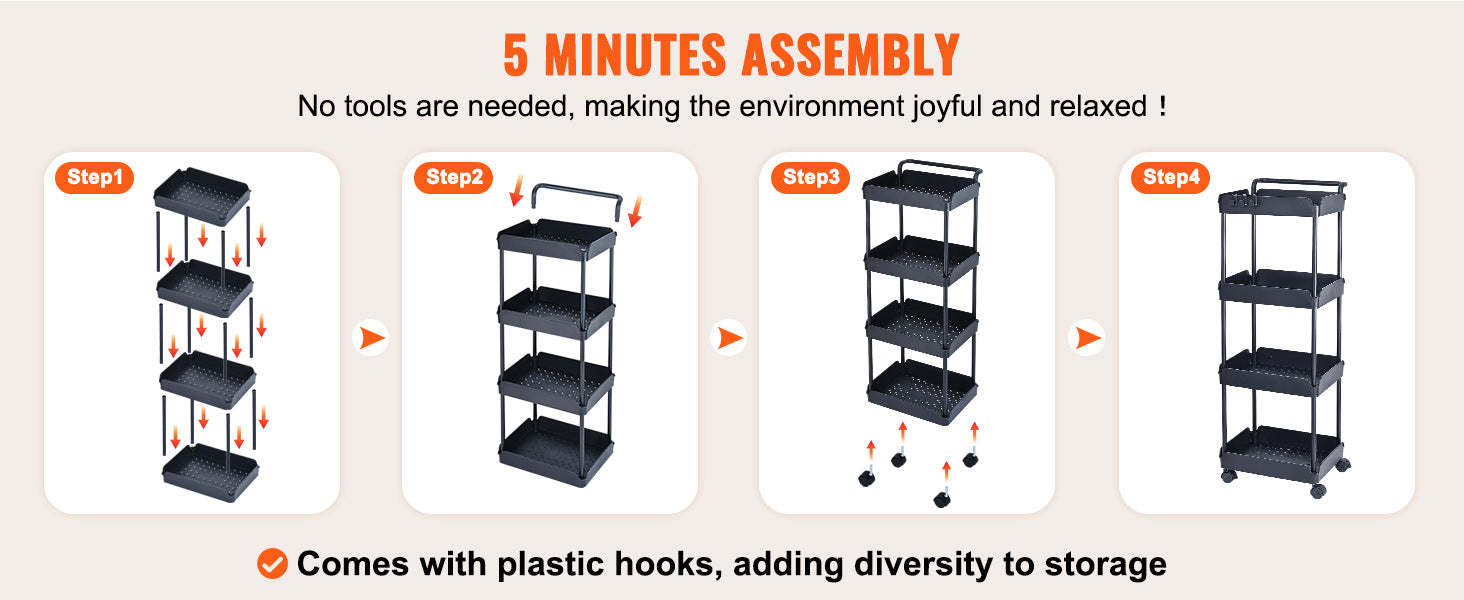 5 MINUTES ASSEMBLY

No tools are needed, making the environment joyful and relaxed !

Step1

Step2

Step3

Step4

Comes with plastic hooks, adding diversity to storage